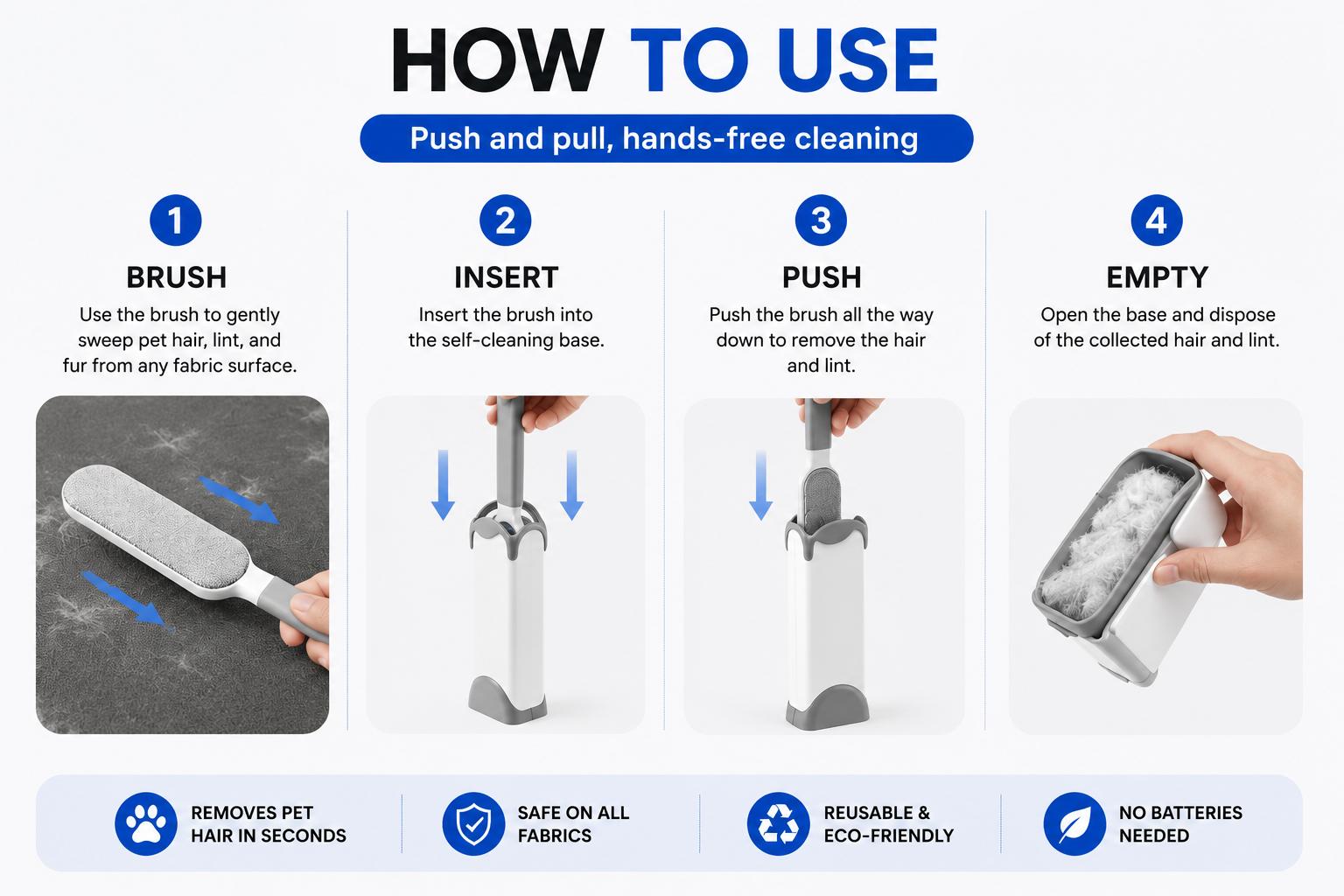 HOW TO USE

Push and pull, hands-free cleaning

1
BRUSH
Use the brush to gently sweep pet hair, lint, and fur from any fabric surface.

2
INSERT
Insert the brush into the self-cleaning base.

3
PUSH
Push the brush all the way down to remove the hair and lint.

4
EMPTY
Open the base and dispose of the collected hair and lint.

REMOVES PET HAIR IN SECONDS

SAFE ON ALL FABRICS

REUSABLE & ECO-FRIENDLY

NO BATTERIES NEEDED